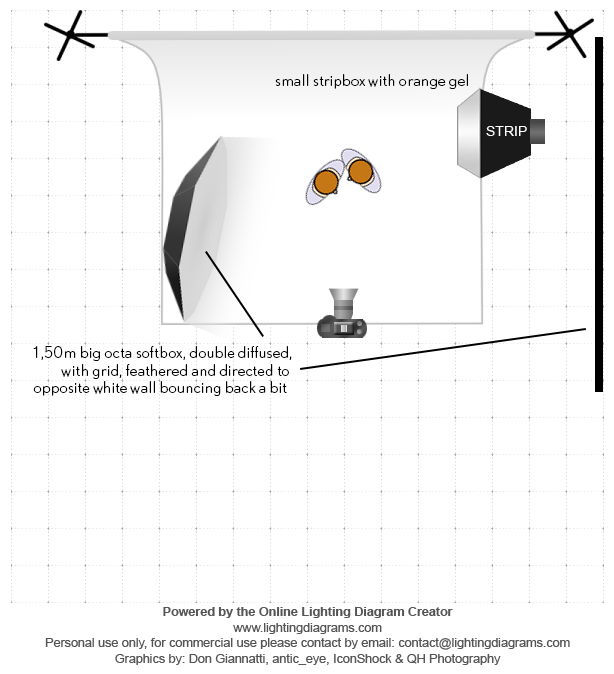 small stripbox with orange gel

STRIP

1,50m big octa softbox, double diffused, with grid, feathered and directed to opposite white wall bouncing back a bit

Powered by the Online Lighting Diagram Creator
www.lightingdiagrams.com
Personal use only, for commercial use please contact by email: contact@lightingdiagrams.com
Graphics by: Don Giannatti, antic_eye, IconShock & QH Photography