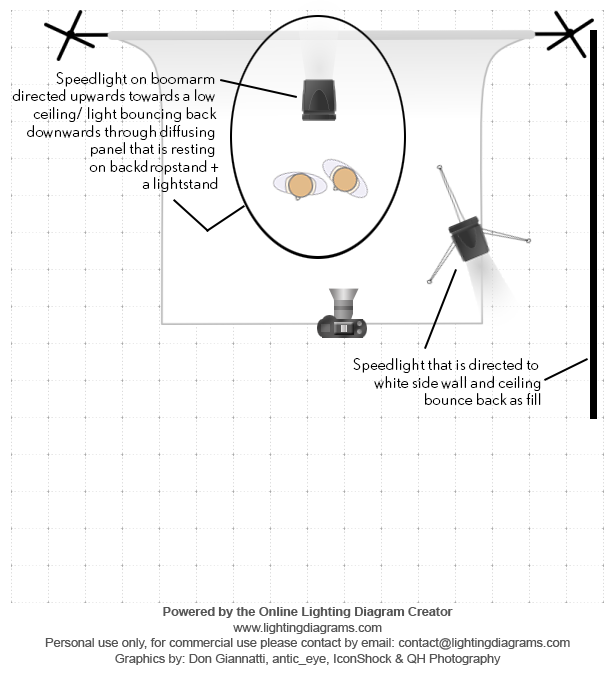 Speedlight on boomarm directed upwards towards a low ceiling/ light bouncing back downwards through diffusing panel that is resting on backdropstand + a lightstand

Speedlight that is directed to white side wall and ceiling bounce back as fill

Powered by the Online Lighting Diagram Creator
www.lightingdiagrams.com
Personal use only, for commercial use please contact by email: contact@lightingdiagrams.com
Graphics by: Don Giannatti, antic_eye, IconShock & QH Photography