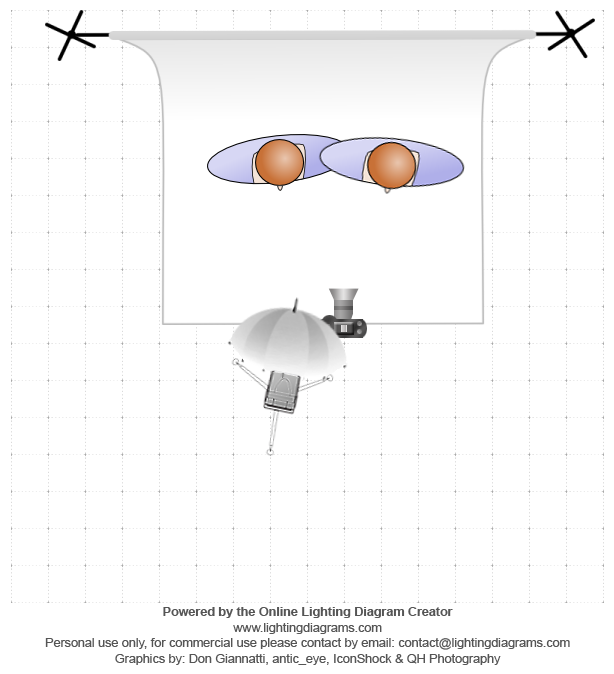 Powered by the Online Lighting Diagram Creator
www.lightingdiagrams.com
Personal use only, for commercial use please contact by email: contact@lightingdiagrams.com
Graphics by: Don Giannatti, antic_eye, IconShock & QH Photography