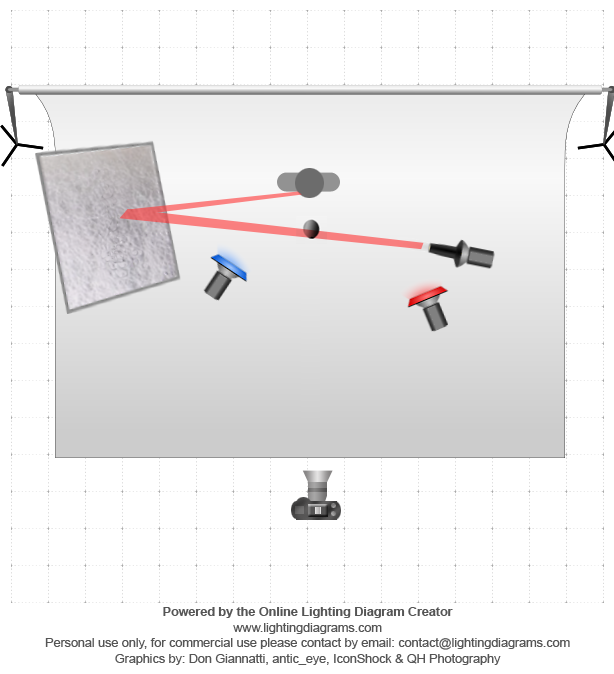 Powered by the Online Lighting Diagram Creator
www.lightingdiagrams.com
Personal use only, for commercial use please contact by email: contact@lightingdiagrams.com
Graphics by: Don Giannatti, antic_eye, IconShock & QH Photography