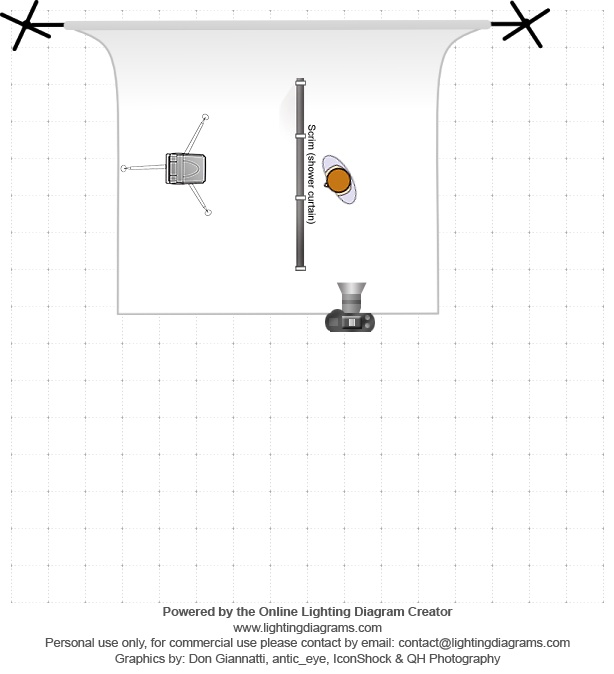 Scrim (shower curtain)

Powered by the Online Lighting Diagram Creator
www.lightingdiagrams.com
Personal use only, for commercial use please contact by email: contact@lightingdiagrams.com
Graphics by: Don Giannatti, antic_eye, IconShock & QH Photography