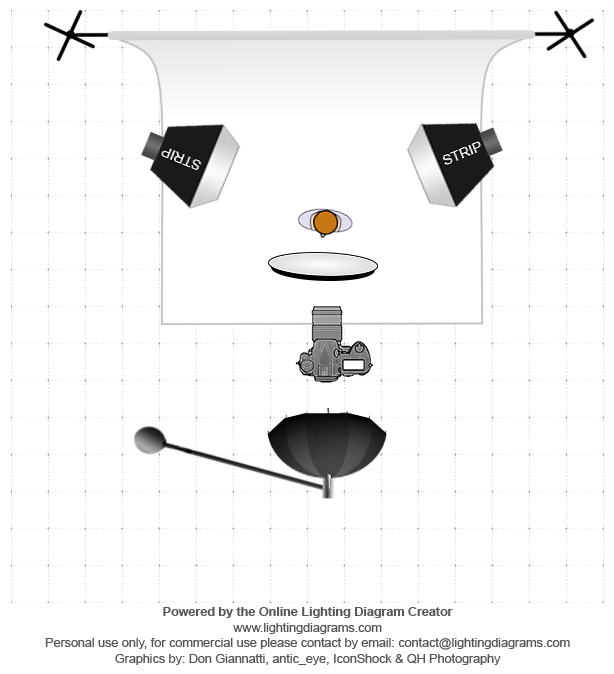 STRIP

STRIP

Powered by the Online Lighting Diagram Creator
www.lightingdiagrams.com
Personal use only, for commercial use please contact by email: contact@lightingdiagrams.com
Graphics by: Don Giannatti, antic_eye, IconShock & QH Photography