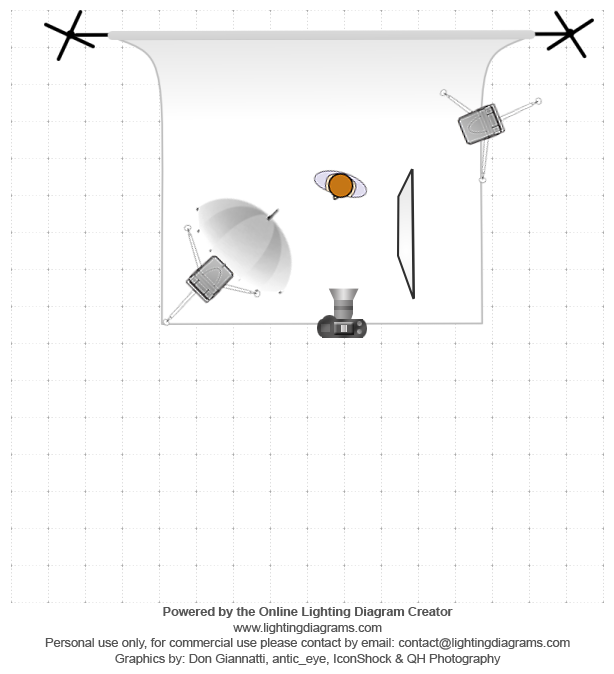 Powered by the Online Lighting Diagram Creator
www.lightingdiagrams.com
Personal use only, for commercial use please contact by email: contact@lightingdiagrams.com
Graphics by: Don Giannatti, antic_eye, IconShock & QH Photography