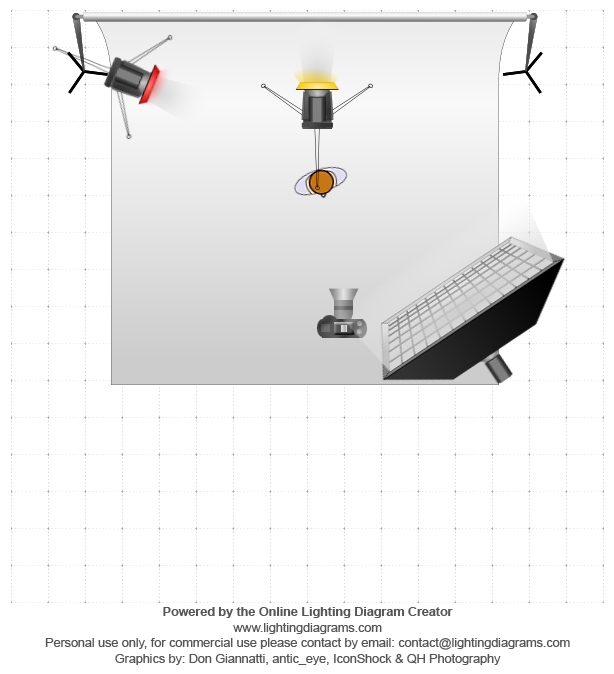 Powered by the Online Lighting Diagram Creator
www.lightingdiagrams.com
Personal use only, for commercial use please contact by email: contact@lightingdiagrams.com
Graphics by: Don Giannatti, antic_eye, IconShock & QH Photography