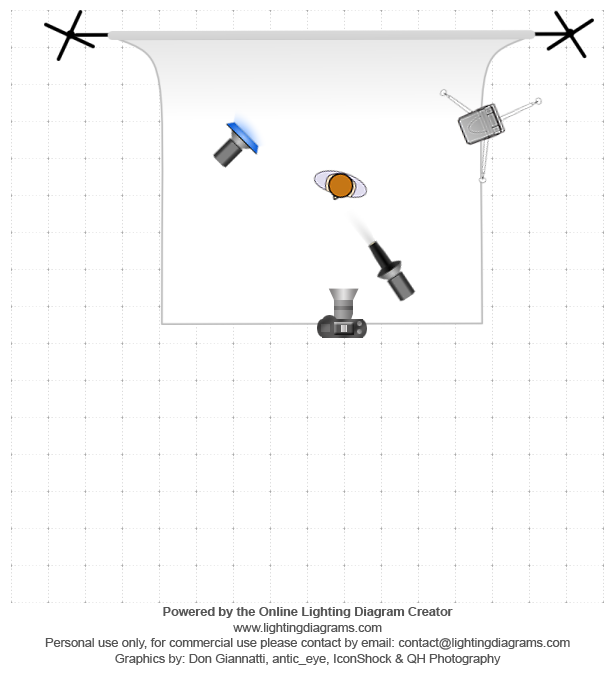 Powered by the Online Lighting Diagram Creator
www.lightingdiagrams.com
Personal use only, for commercial use please contact by email: contact@lightingdiagrams.com
Graphics by: Don Giannatti, antic_eye, IconShock & QH Photography