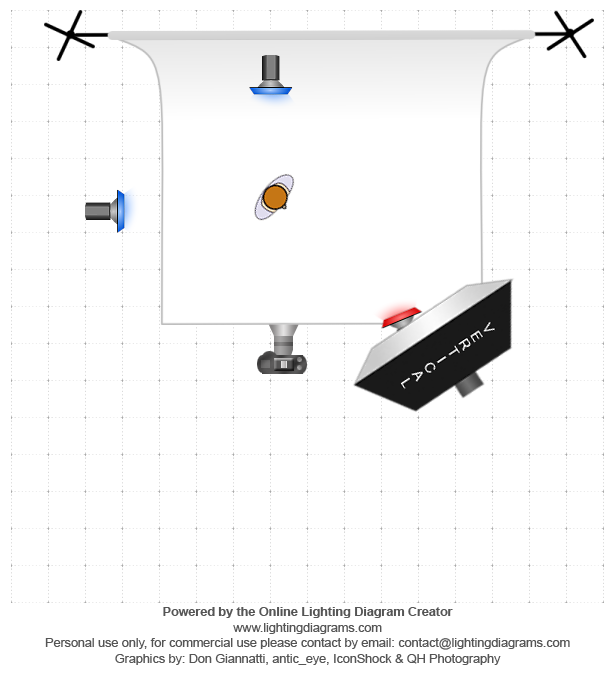 VERTICAL

Powered by the Online Lighting Diagram Creator
www.lightingdiagrams.com
Personal use only, for commercial use please contact by email: contact@lightingdiagrams.com
Graphics by: Don Giannatti, antic_eye, IconShock & QH Photography