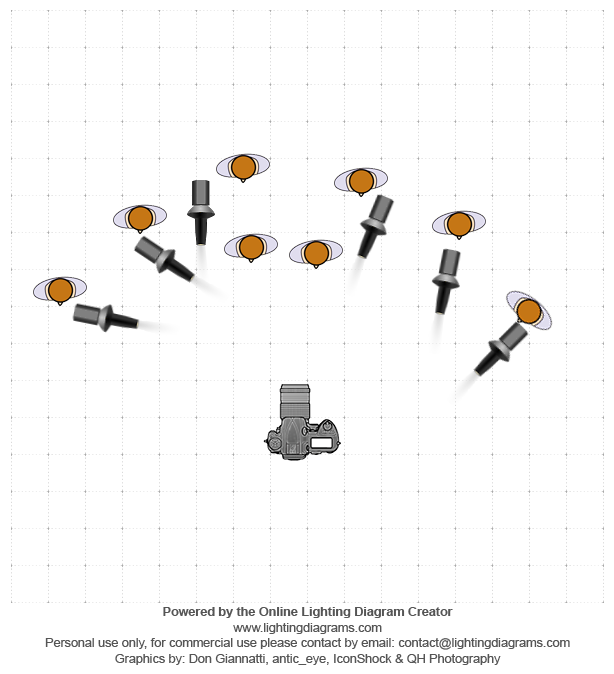 Powered by the Online Lighting Diagram Creator
www.lightingdiagrams.com
Personal use only, for commercial use please contact by email: contact@lightingdiagrams.com
Graphics by: Don Giannatti, antic_eye, IconShock & QH Photography