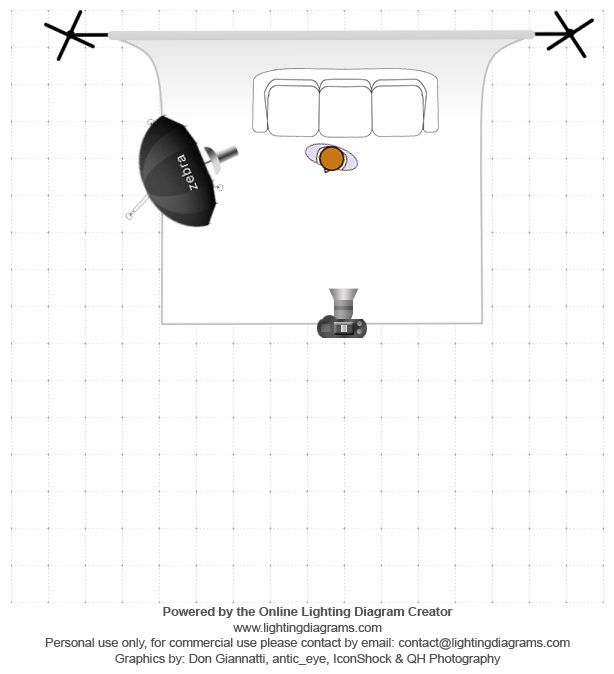 zebra

Powered by the Online Lighting Diagram Creator
www.lightingdiagrams.com
Personal use only, for commercial use please contact by email: contact@lightingdiagrams.com
Graphics by: Don Giannatti, antic_eye, IconShock & QH Photography