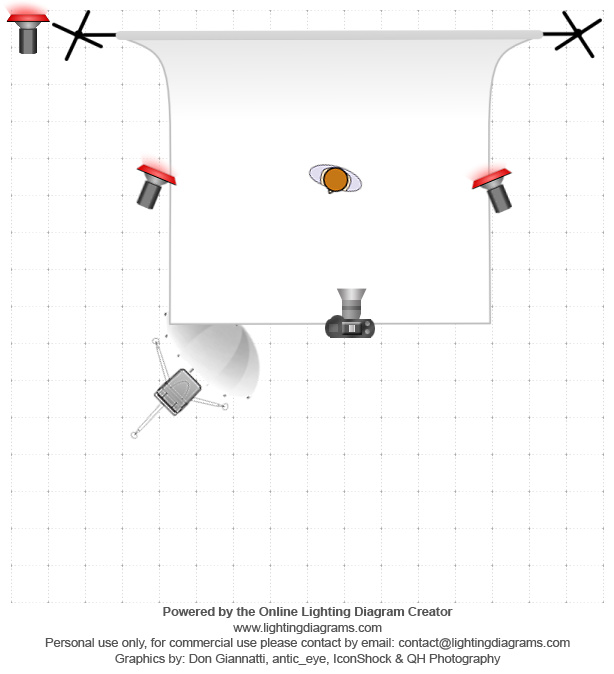 Powered by the Online Lighting Diagram Creator
www.lightingdiagrams.com
Personal use only, for commercial use please contact by email: contact@lightingdiagrams.com
Graphics by: Don Giannatti, antic_eye, IconShock & QH Photography