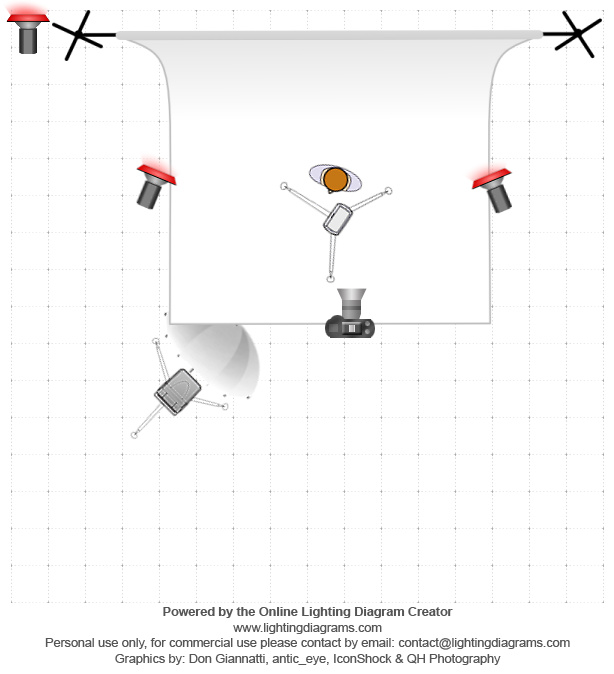 Powered by the Online Lighting Diagram Creator
www.lightingdiagrams.com
Personal use only, for commercial use please contact by email: contact@lightingdiagrams.com
Graphics by: Don Giannatti, antic_eye, IconShock & QH Photography