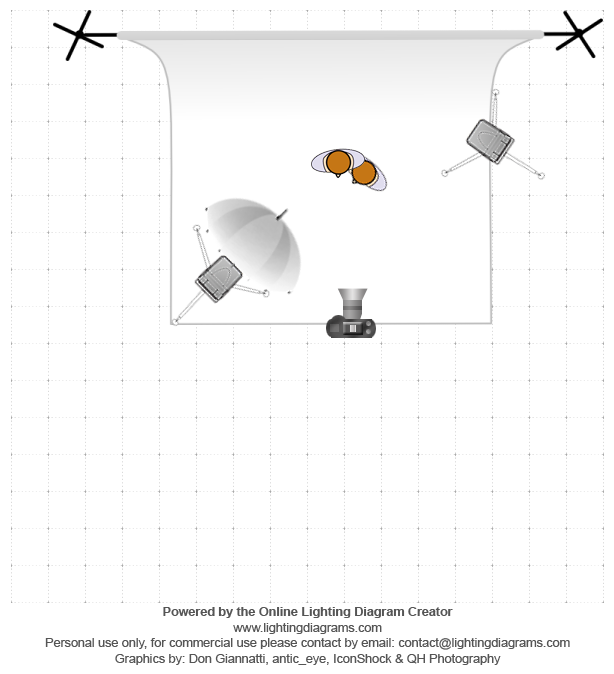 Powered by the Online Lighting Diagram Creator
www.lightingdiagrams.com
Personal use only, for commercial use please contact by email: contact@lightingdiagrams.com
Graphics by: Don Giannatti, antic_eye, IconShock & QH Photography