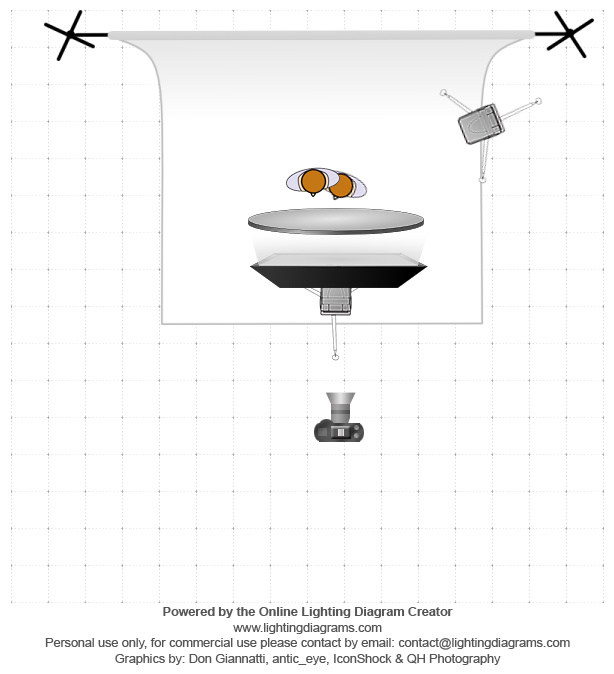 Powered by the Online Lighting Diagram Creator
www.lightingdiagrams.com
Personal use only, for commercial use please contact by email: contact@lightingdiagrams.com
Graphics by: Don Giannatti, antic_eye, IconShock & QH Photography