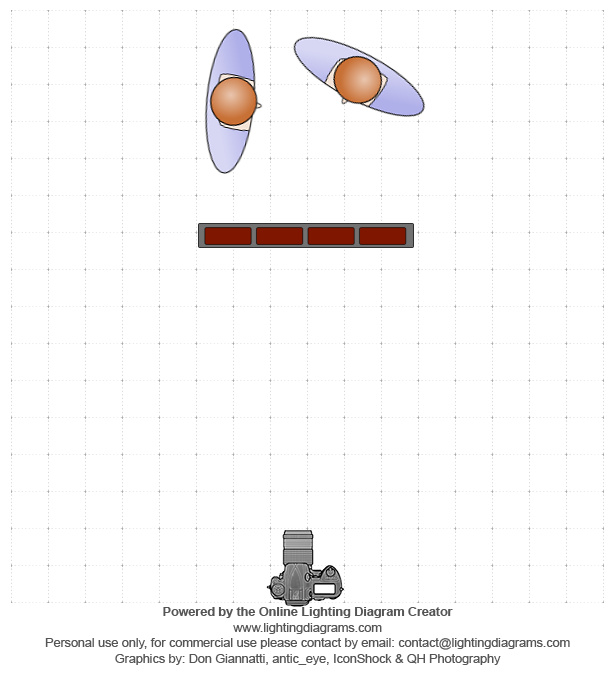 Powered by the Online Lighting Diagram Creator
www.lightingdiagrams.com
Personal use only, for commercial use please contact by email: contact@lightingdiagrams.com
Graphics by: Don Giannatti, antic_eye, IconShock & QH Photography