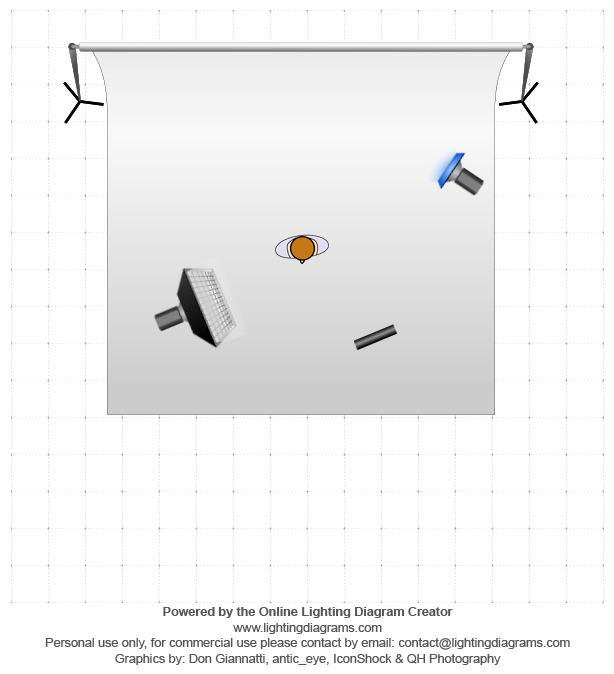 Powered by the Online Lighting Diagram Creator
www.lightingdiagrams.com
Personal use only, for commercial use please contact by email: contact@lightingdiagrams.com
Graphics by: Don Giannatti, antic_eye, IconShock & QH Photography