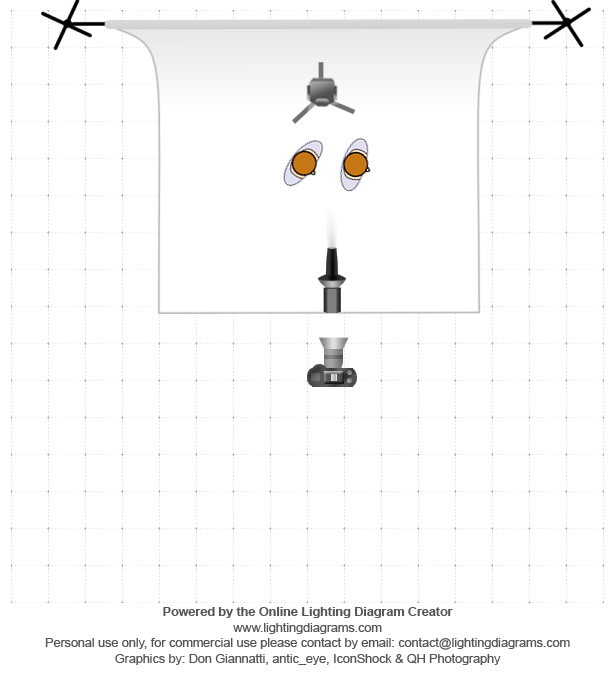 Powered by the Online Lighting Diagram Creator
www.lightingdiagrams.com
Personal use only, for commercial use please contact by email: contact@lightingdiagrams.com
Graphics by: Don Giannatti, antic_eye, IconShock & QH Photography