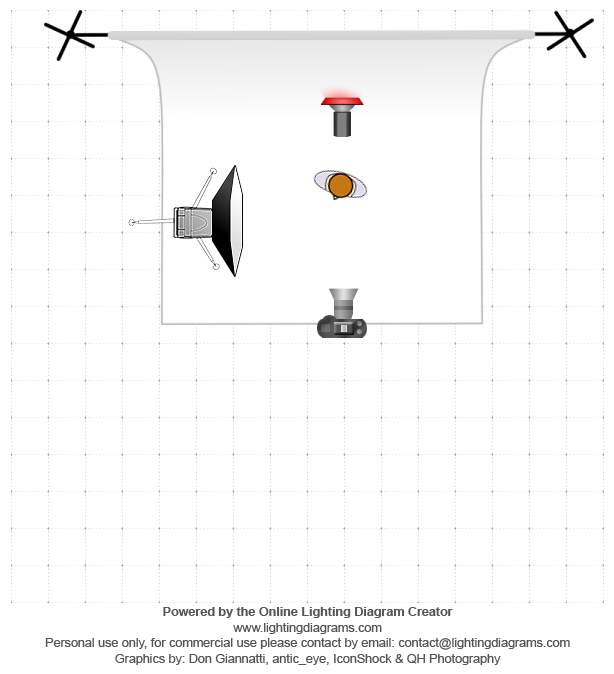 Powered by the Online Lighting Diagram Creator
www.lightingdiagrams.com
Personal use only, for commercial use please contact by email: contact@lightingdiagrams.com
Graphics by: Don Giannatti, antic_eye, IconShock & QH Photography